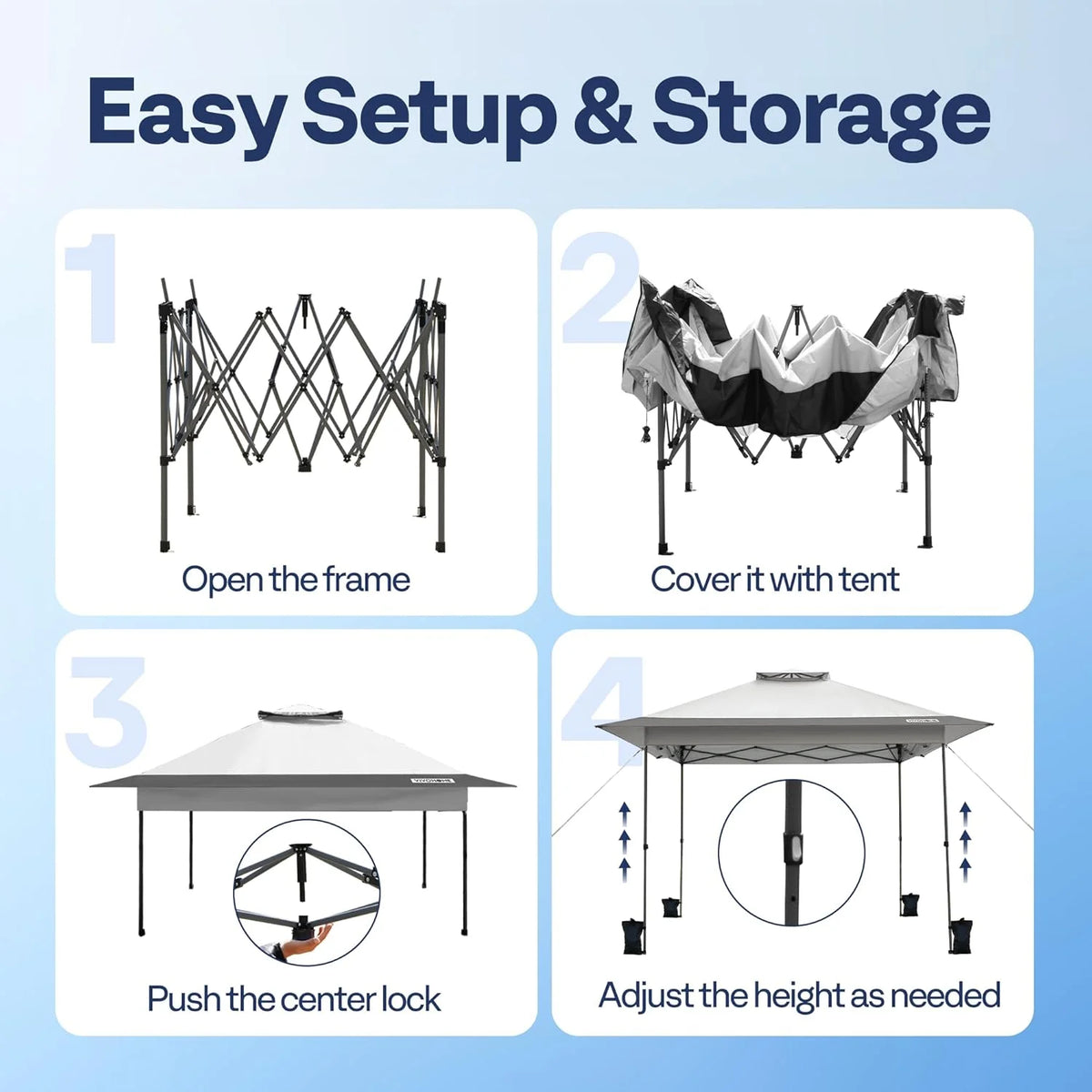 Easy Setup & Storage

1

Open the frame

2

Cover it with tent

3

Push the center lock

4

Adjust the height as needed