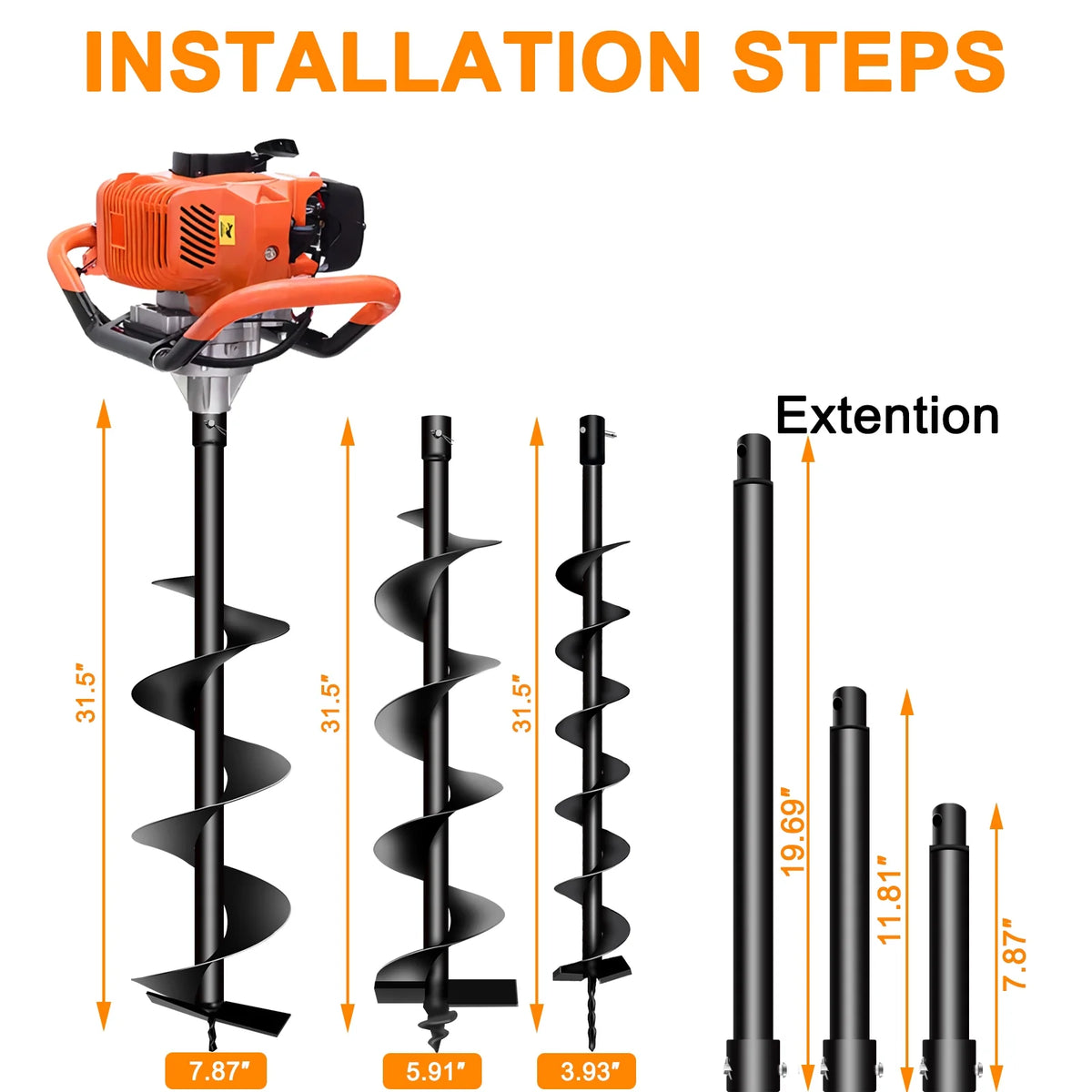 INSTALLATION STEPS

Extention

31.5"

31.5"

31.5"

19.69"

11.81"

7.87"

7.87"

5.91"

3.93"